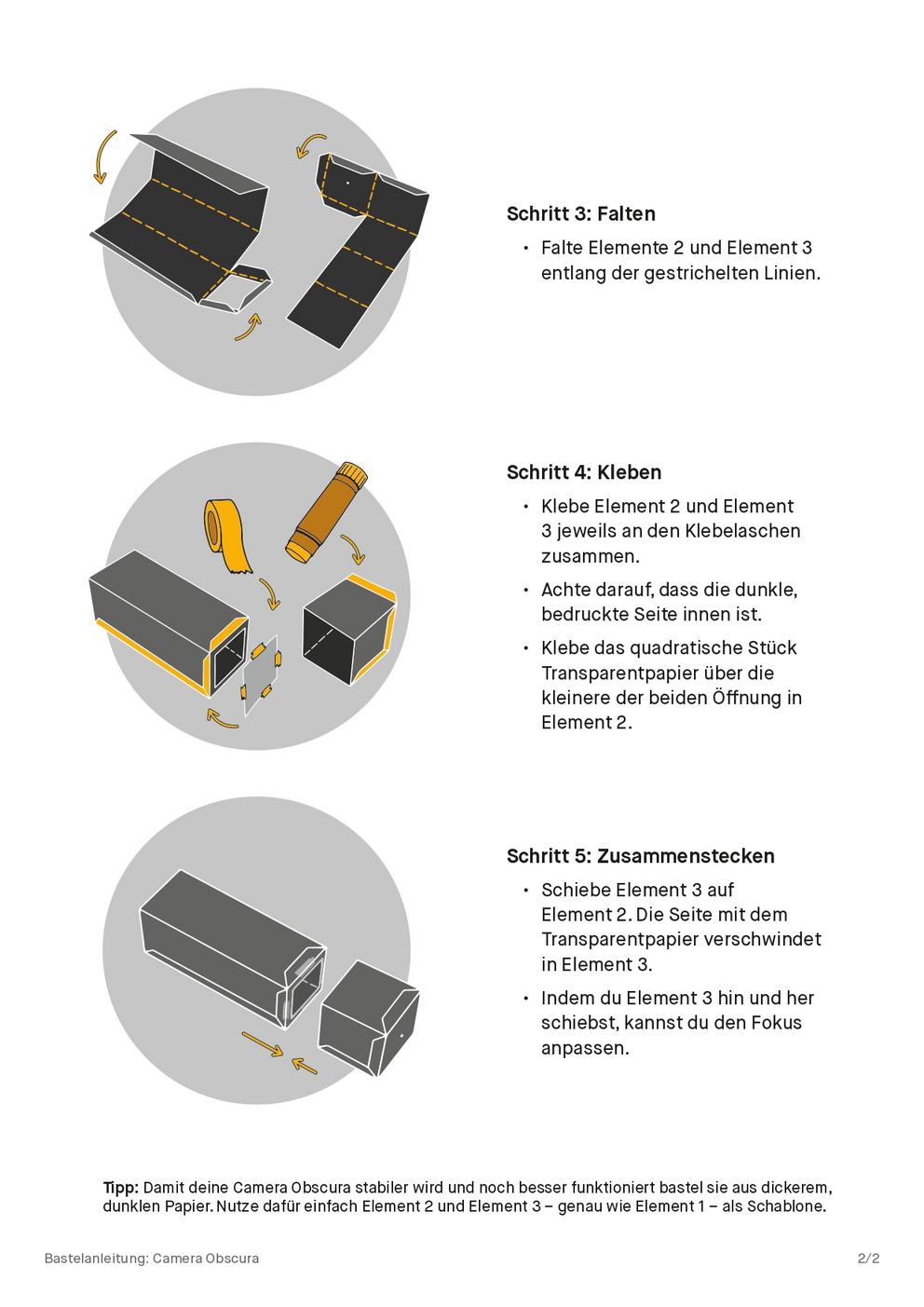 Schritt 3: Falten

• Falte Elemente 2 und Element 3 entlang der gestrichelten Linien.

Schritt 4: Kleben

• Klebe Element 2 und Element 3 jeweils an den Klebelaschen zusammen.

• Achte darauf, dass die dunkle, bedruckte Seite innen ist.

• Klebe das quadratische Stück Transparentpapier über die kleinere der beiden Öffnung in Element 2.

Schritt 5: Zusammenstecken

• Schiebe Element 3 auf Element 2. Die Seite mit dem Transparentpapier verschwindet in Element 3.

• Indem du Element 3 hin und her schiebst, kannst du den Fokus anpassen.

Tipp: Damit deine Camera Obscura stabiler wird und noch besser funktioniert bastel sie aus dickerem, dunklen Papier. Nutze dafür einfach Element 2 und Element 3 – genau wie Element 1 – als Schablone.

Bastelanleitung: Camera Obscura

2/2